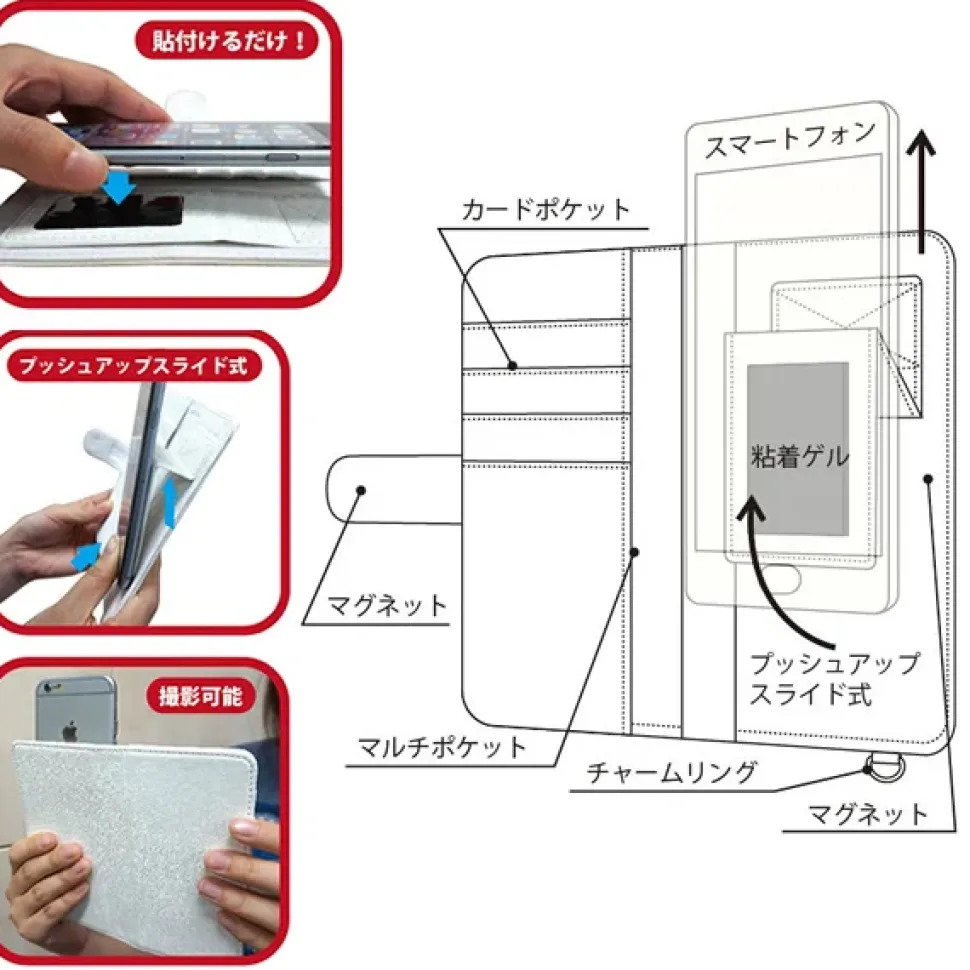 貼付けるだけ！

プッシュアップスライド式

撮影可能

スマートフォン

カードポケット

粘着ゲル

マグネット

プッシュアップスライド式

マルチポケット

チャームリング

マグネット